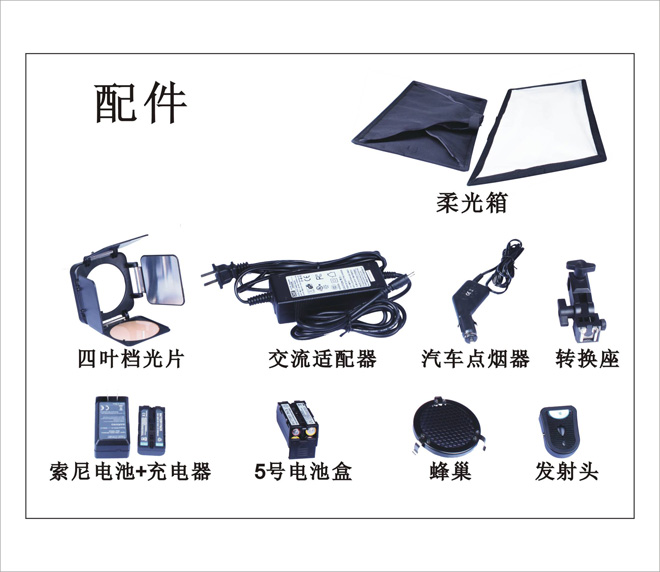 配件

柔光箱

四叶档光片

交流适配器

汽车点烟器

转换座

索尼电池+充电器

5号电池盒

蜂巢

发射头