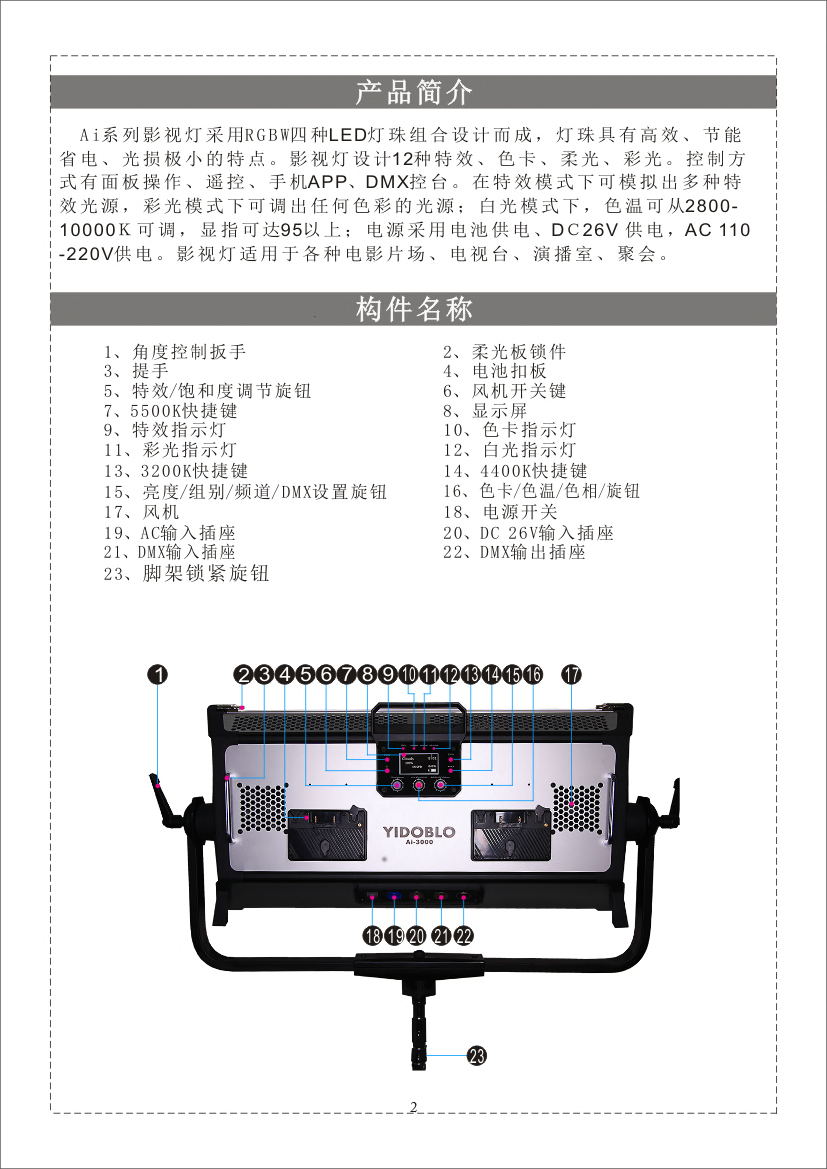 产品简介

Ai系列影视灯采用RGBW四种LED灯珠组合设计而成，灯珠具有高效、节能省电、光损极小的特点。影视灯设计12种特效、色卡、柔光、彩光。控制方式有面板操作、遥控、手机APP、DMX控台。在特效模式下可模拟出多种特效光源，彩光模式下可调出任何色彩的光源；白光模式下，色温可从2800-10000K可调，显指可达95以上；电源采用电池供电、DC26V供电，AC 110-220V供电。影视灯适用于各种电影片场、电视台、演播室、聚会。

构件名称

1、角度控制扳手
3、提手
5、特效/饱和度调节旋钮
7、5500K快捷键
9、特效指示灯
11、彩光指示灯
13、3200K快捷键
15、亮度/组别/频道/DMX设置旋钮
17、风机
19、AC输入插座
21、DMX输入插座
23、脚架锁紧旋钮

2、柔光板锁件
4、电池扣板
6、风机开关键
8、显示屏
10、色卡指示灯
12、白光指示灯
14、4400K快捷键
16、色卡/色温/色相/旋钮
18、电源开关
20、DC 26V输入插座
22、DMX输出插座

1 2 3 4 5 6 7 8 9 10 11 12 13 14 15 16 17

YIDOBLO
Ai-3000

18 19 20 21 22

23

2