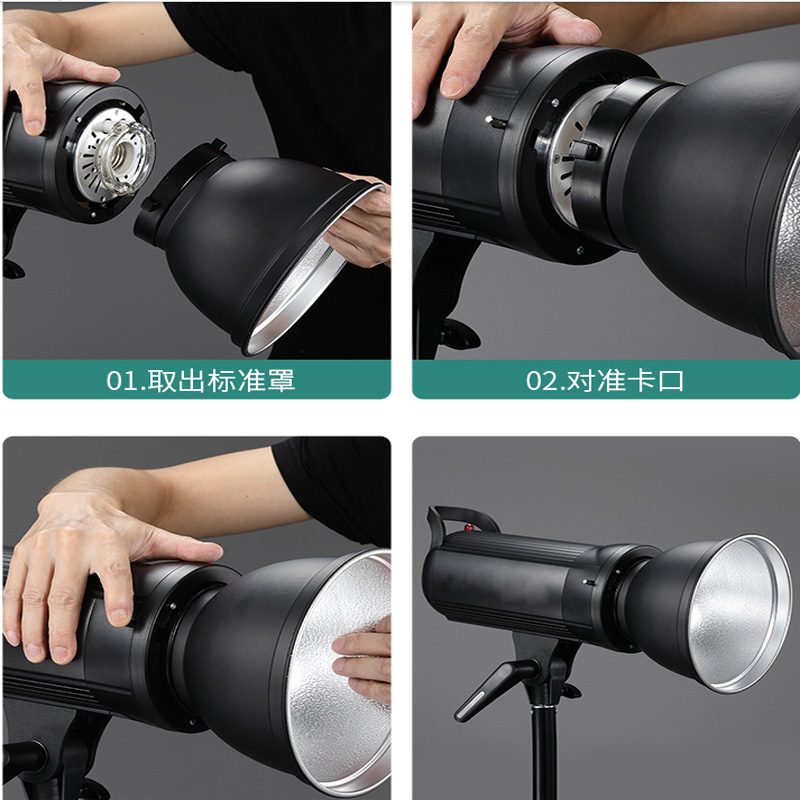 01.取出标准罩

02.对准卡口